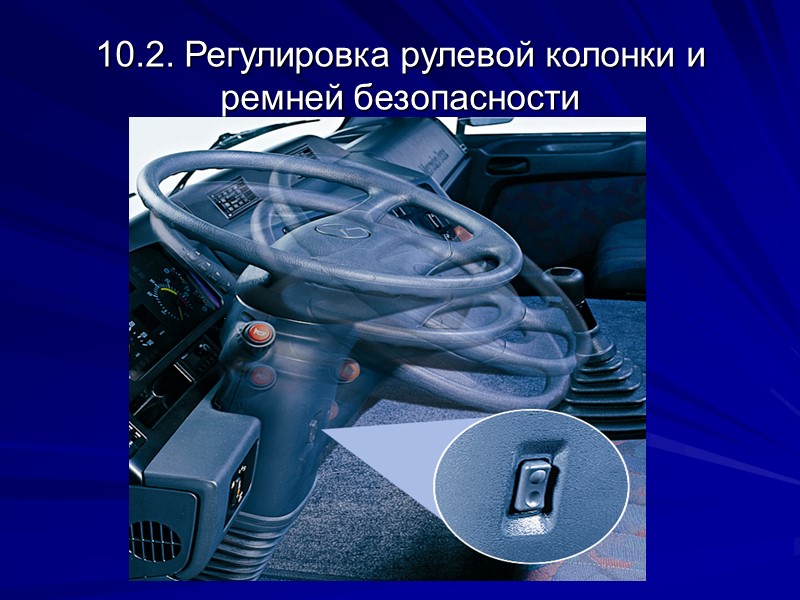 10.2. Регулировка рулевой колонки и ремней безопасности